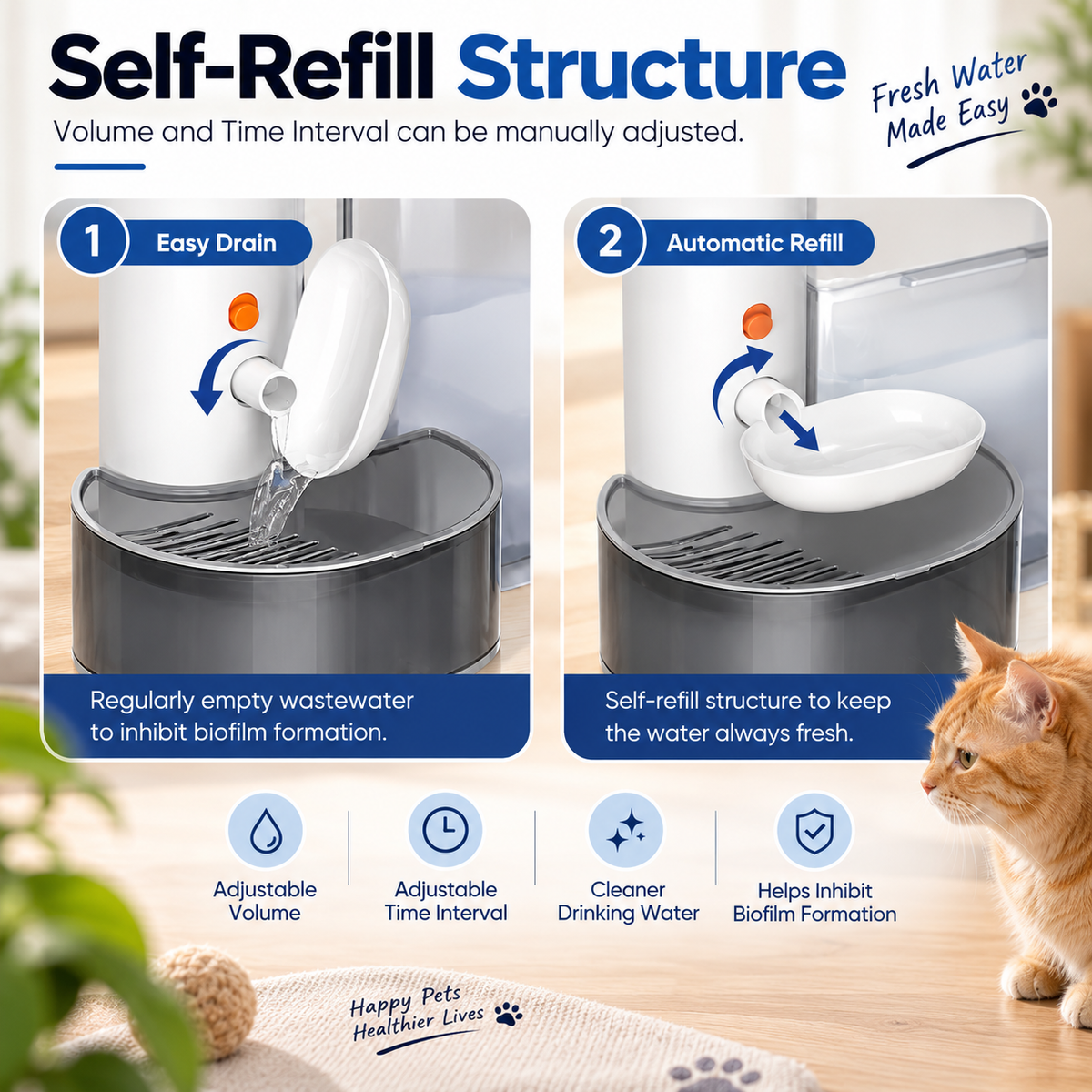 Self-Refill Structure

Volume and Time Interval can be manually adjusted.

Fresh Water Made Easy

1 Easy Drain

Regularly empty wastewater to inhibit biofilm formation.

2 Automatic Refill

Self-refill structure to keep the water always fresh.

Adjustable Volume

Adjustable Time Interval

Cleaner Drinking Water

Helps Inhibit Biofilm Formation

Happy Pets Healthier Lives