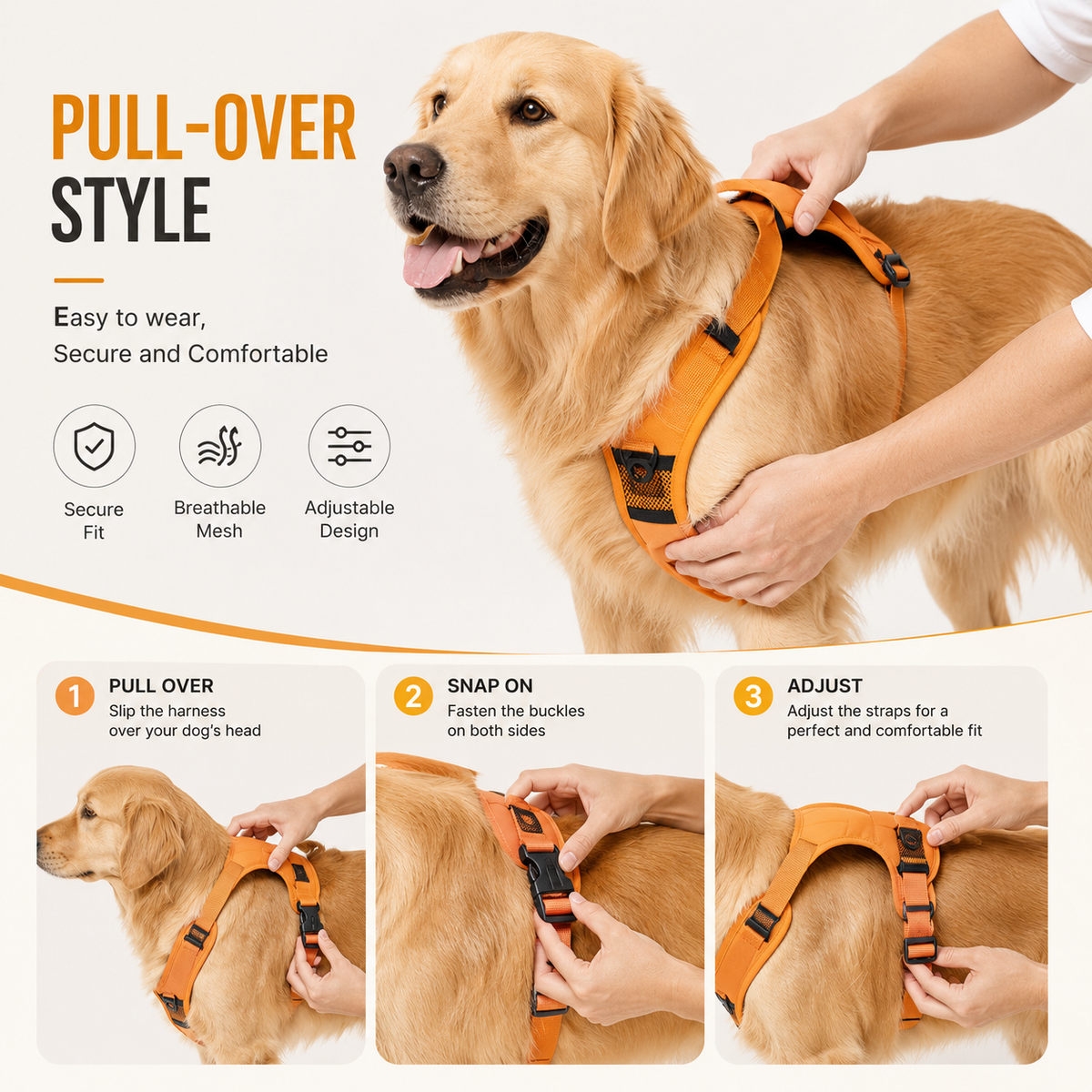 PULL-OVER STYLE

Easy to wear,
Secure and Comfortable

Secure Fit

Breathable Mesh

Adjustable Design

1 PULL OVER
Slip the harness over your dog's head

2 SNAP ON
Fasten the buckles on both sides

3 ADJUST
Adjust the straps for a perfect and comfortable fit